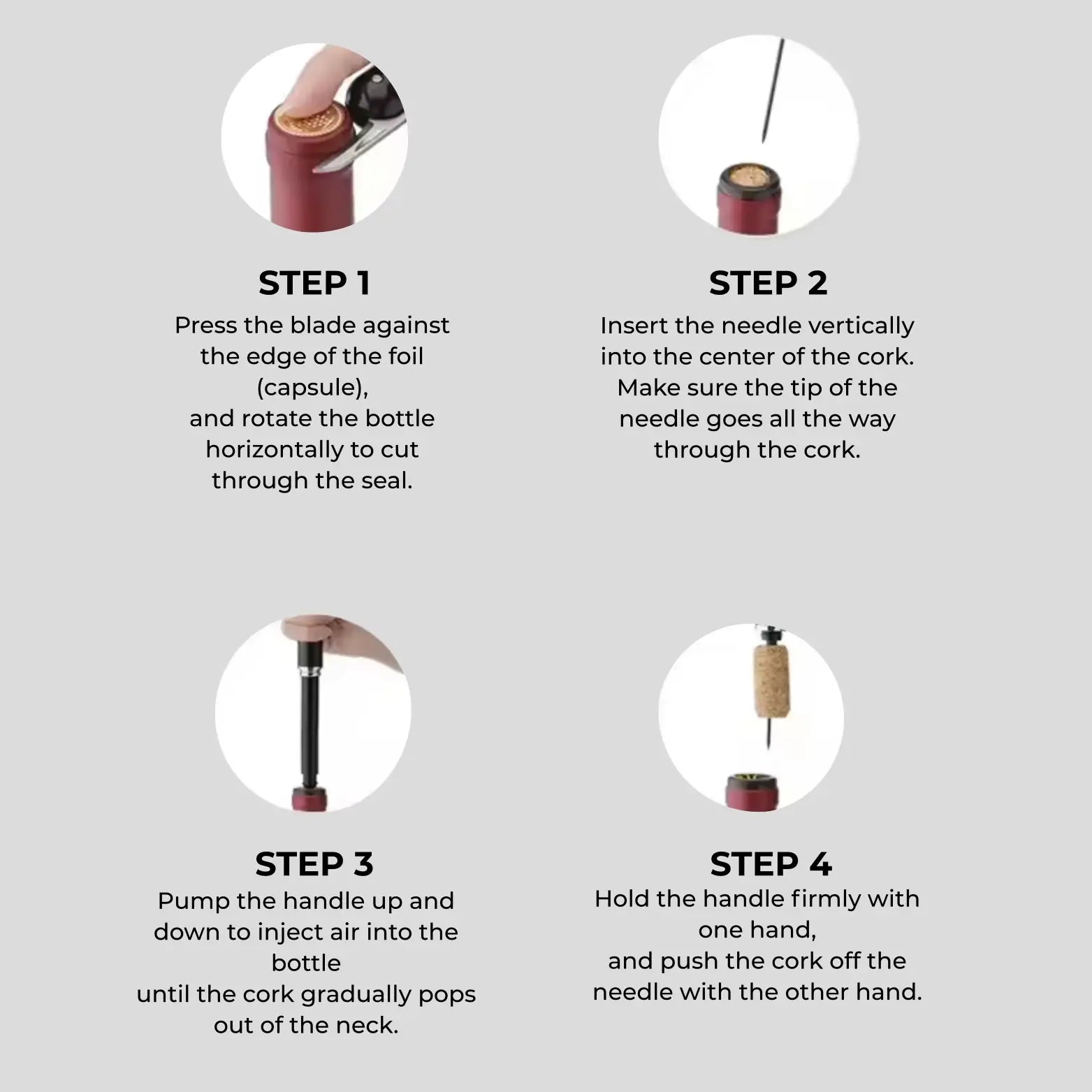 STEP 1

Press the blade against the edge of the foil (capsule),
and rotate the bottle horizontally to cut through the seal.

STEP 2

Insert the needle vertically into the center of the cork. Make sure the tip of the needle goes all the way through the cork.

STEP 3

Pump the handle up and down to inject air into the bottle
until the cork gradually pops out of the neck.

STEP 4

Hold the handle firmly with one hand,
and push the cork off the needle with the other hand.